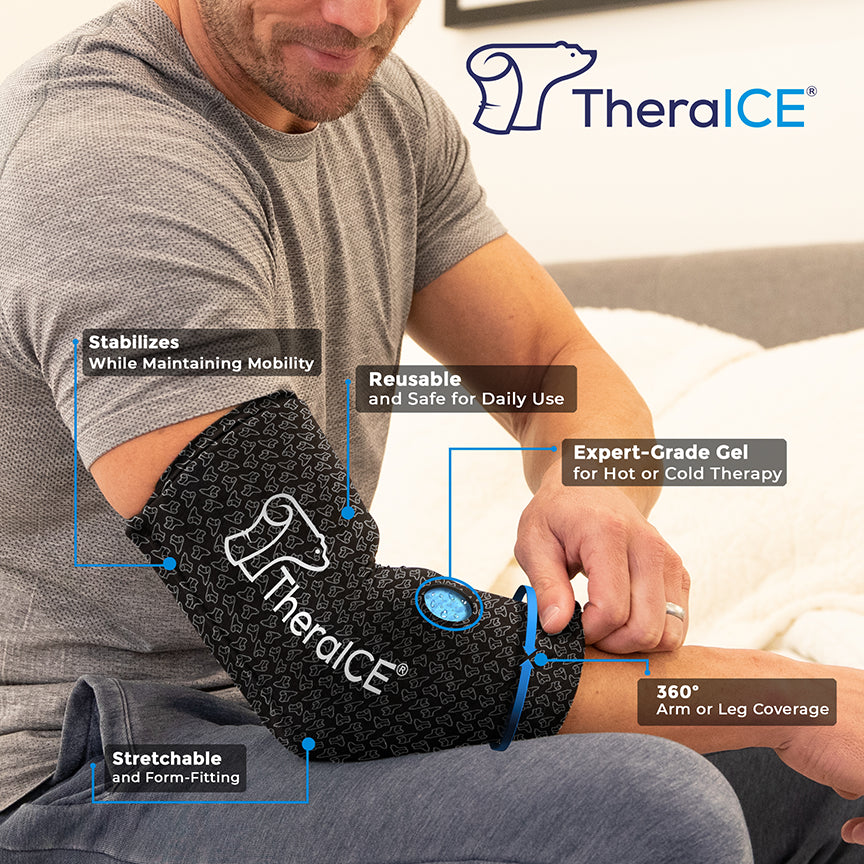 TheraICE®

Stabilizes
While Maintaining Mobility

Reusable
and Safe for Daily Use

Expert-Grade Gel
for Hot or Cold Therapy

TheraICE®

360°
Arm or Leg Coverage

Stretchable
and Form-Fitting