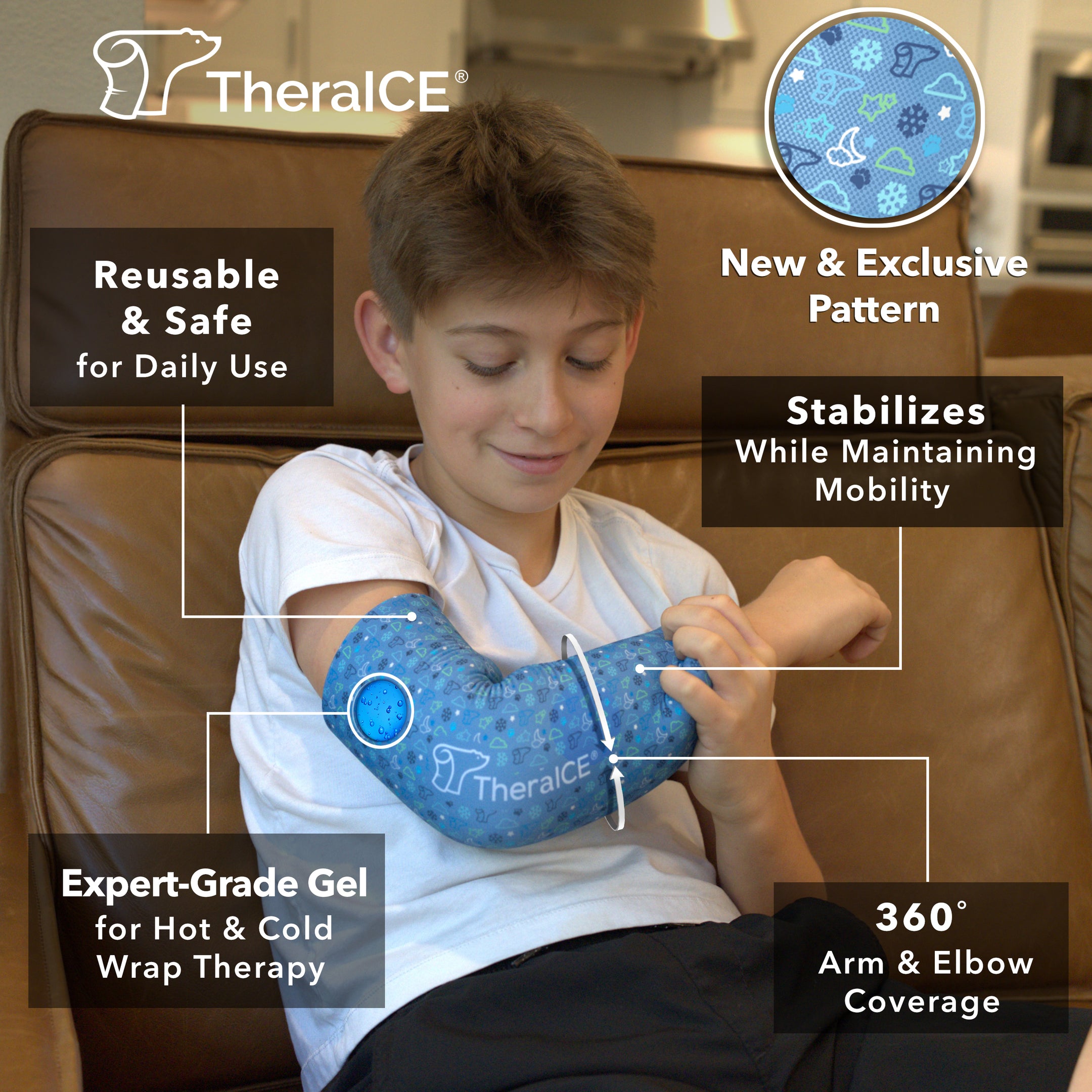 TheraICE®

New & Exclusive Pattern

Reusable & Safe for Daily Use

Stabilizes While Maintaining Mobility

TheraICE®

Expert-Grade Gel for Hot & Cold Wrap Therapy

360° Arm & Elbow Coverage