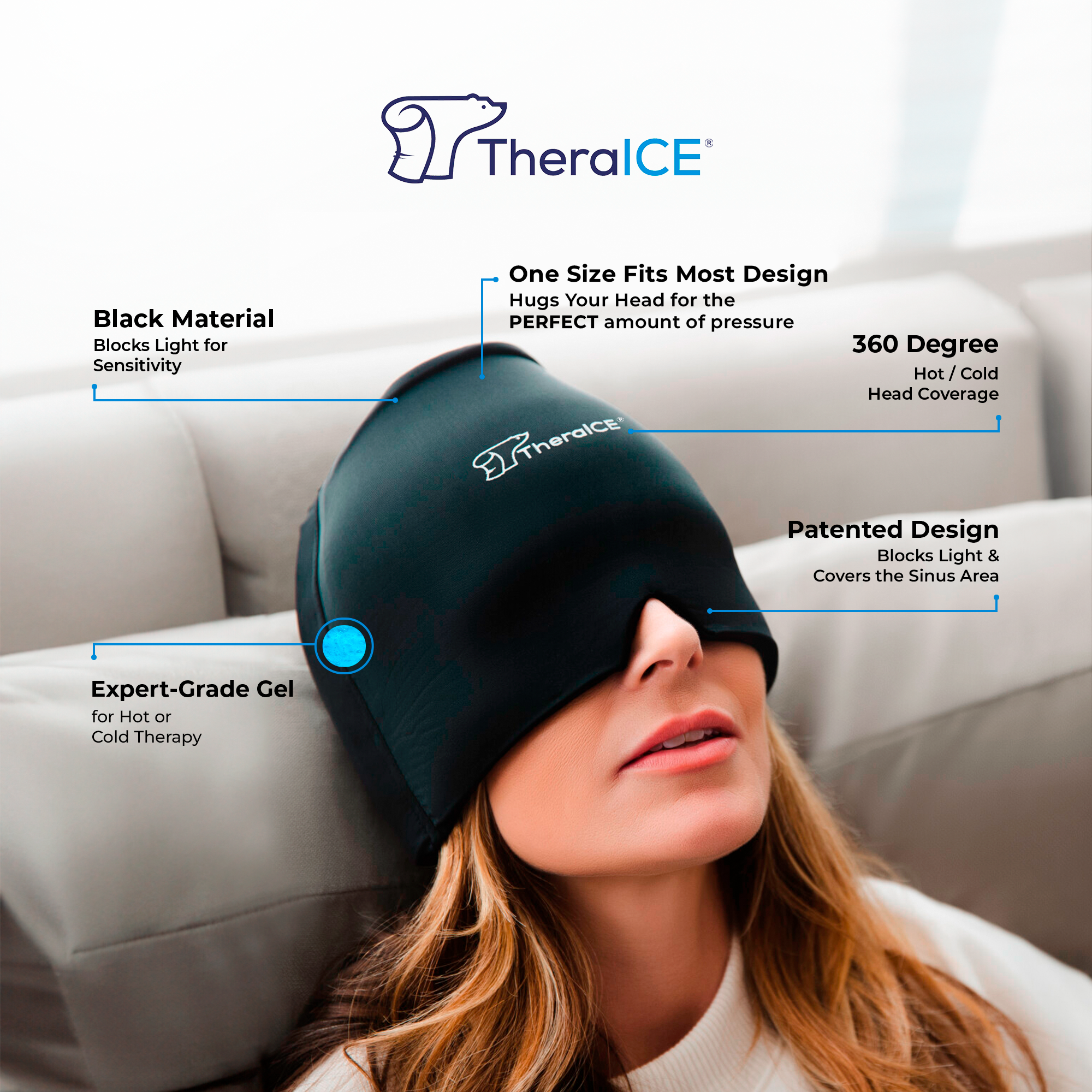 TheraICE®

One Size Fits Most Design
Hugs Your Head for the PERFECT amount of pressure

Black Material
Blocks Light for Sensitivity

360 Degree
Hot / Cold Head Coverage

TheraICE®

Patented Design
Blocks Light & Covers the Sinus Area

Expert-Grade Gel
for Hot or Cold Therapy