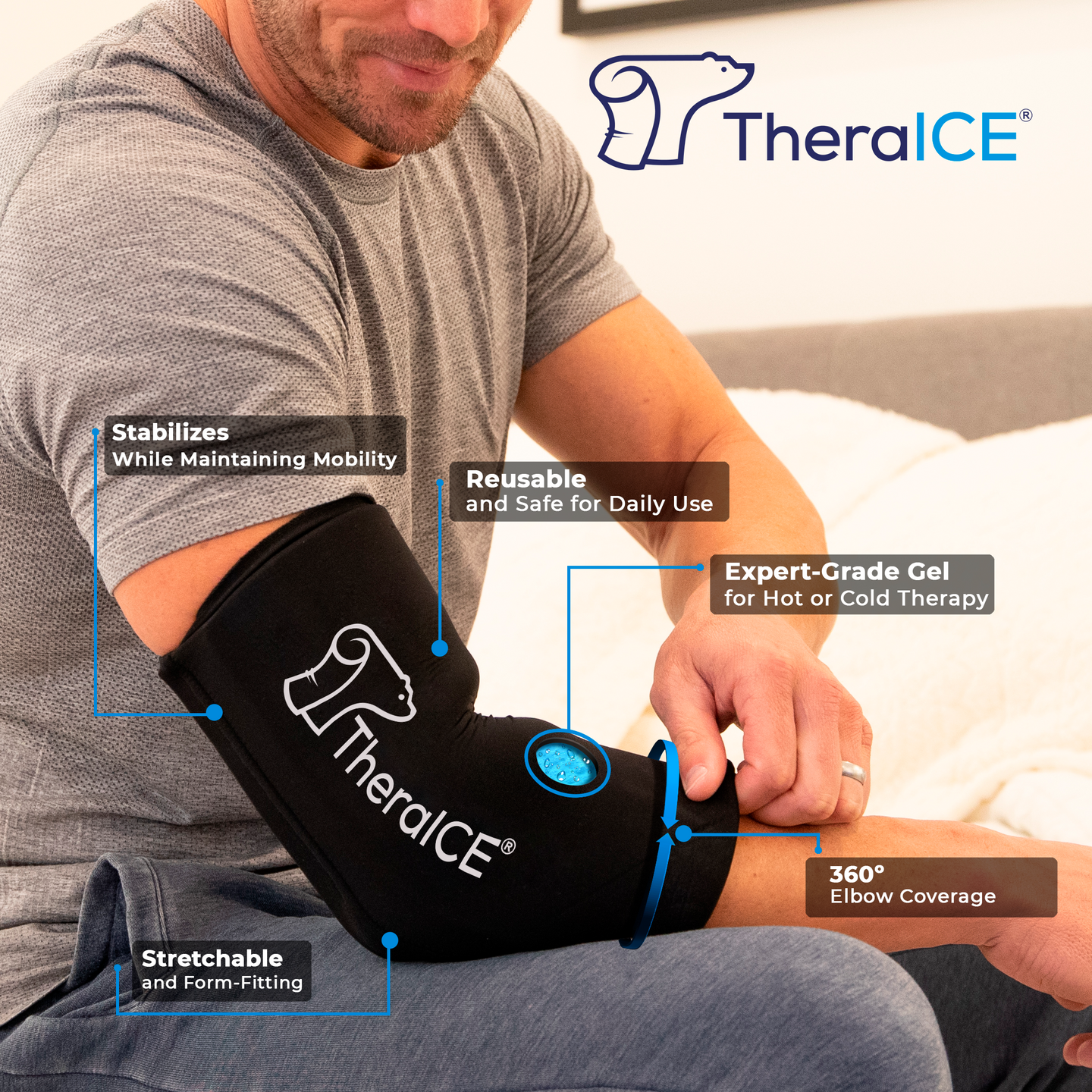 TheraICE®

Stabilizes
While Maintaining Mobility

Reusable
and Safe for Daily Use

Expert-Grade Gel
for Hot or Cold Therapy

TheraICE®

360°
Elbow Coverage

Stretchable
and Form-Fitting