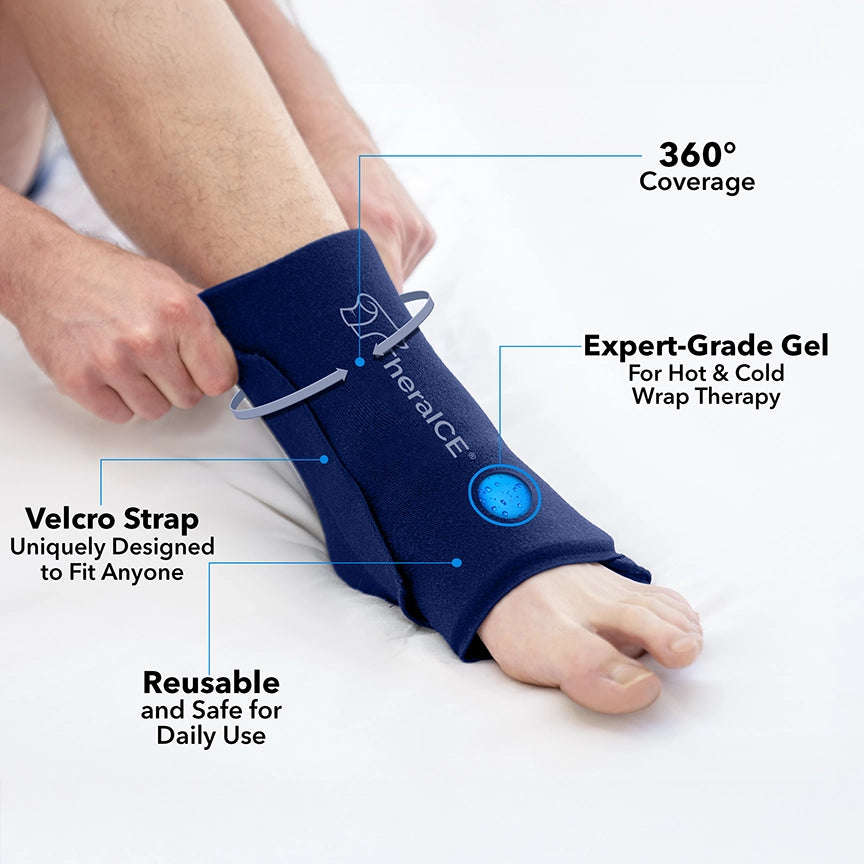 360°
Coverage

Expert-Grade Gel
For Hot & Cold
Wrap Therapy

TheraICE®

Velcro Strap
Uniquely Designed
to Fit Anyone

Reusable
and Safe for
Daily Use