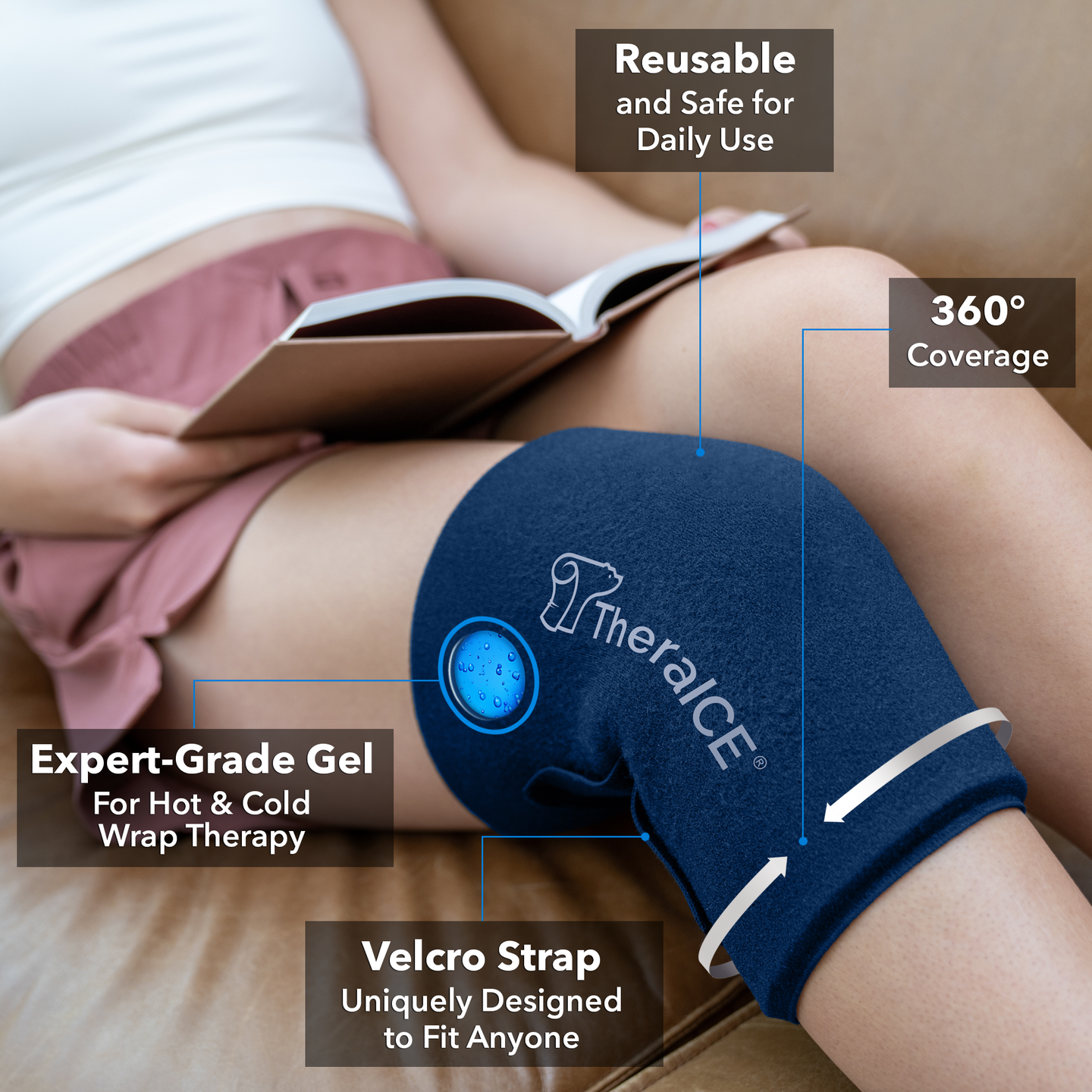 Reusable
and Safe for
Daily Use

360°
Coverage

TheraICE®

Expert-Grade Gel
For Hot & Cold
Wrap Therapy

Velcro Strap
Uniquely Designed
to Fit Anyone