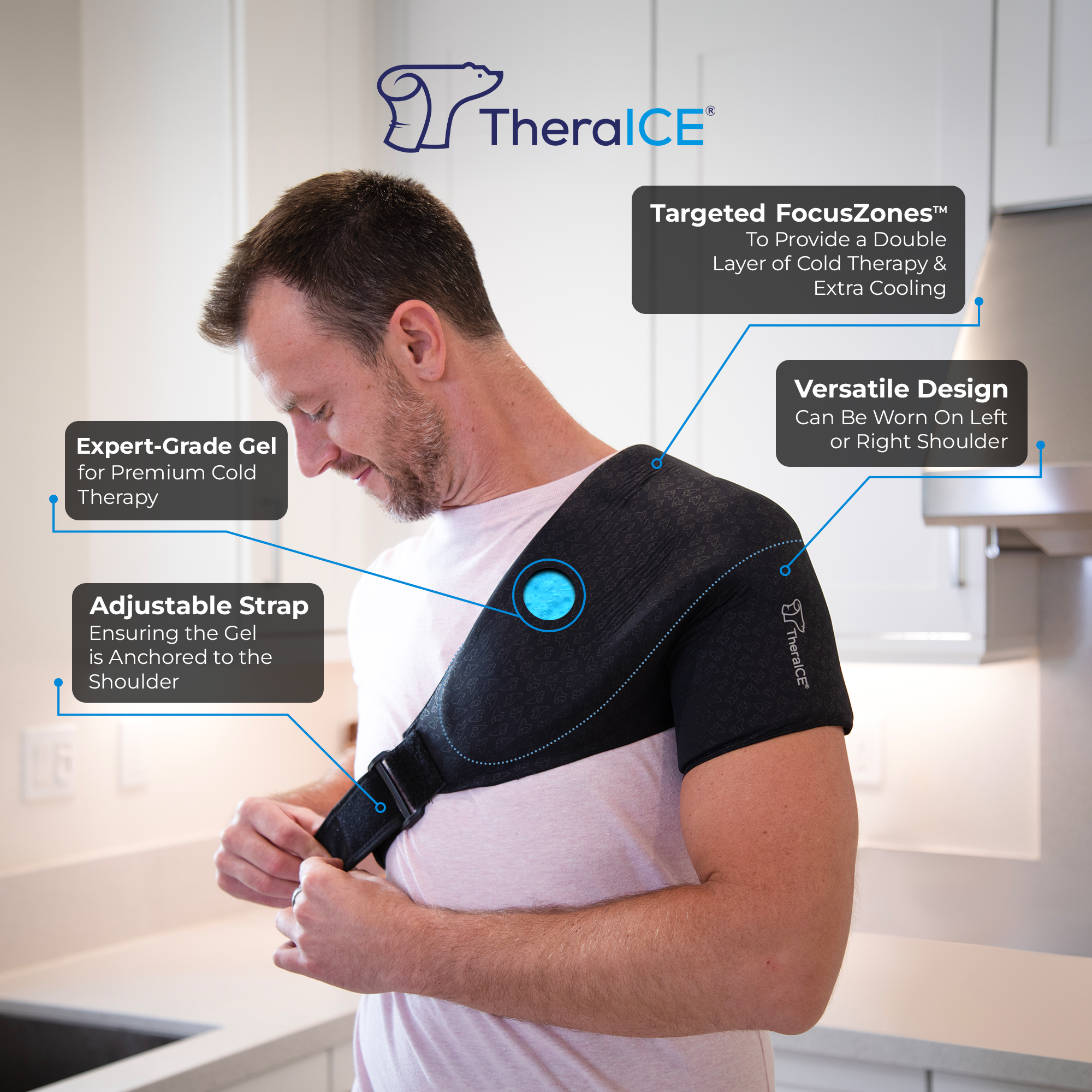 TheraICE®

Targeted FocusZones™
To Provide a Double Layer of Cold Therapy & Extra Cooling

Versatile Design
Can Be Worn On Left or Right Shoulder

Expert-Grade Gel
for Premium Cold Therapy

Adjustable Strap
Ensuring the Gel is Anchored to the Shoulder

TheraICE®