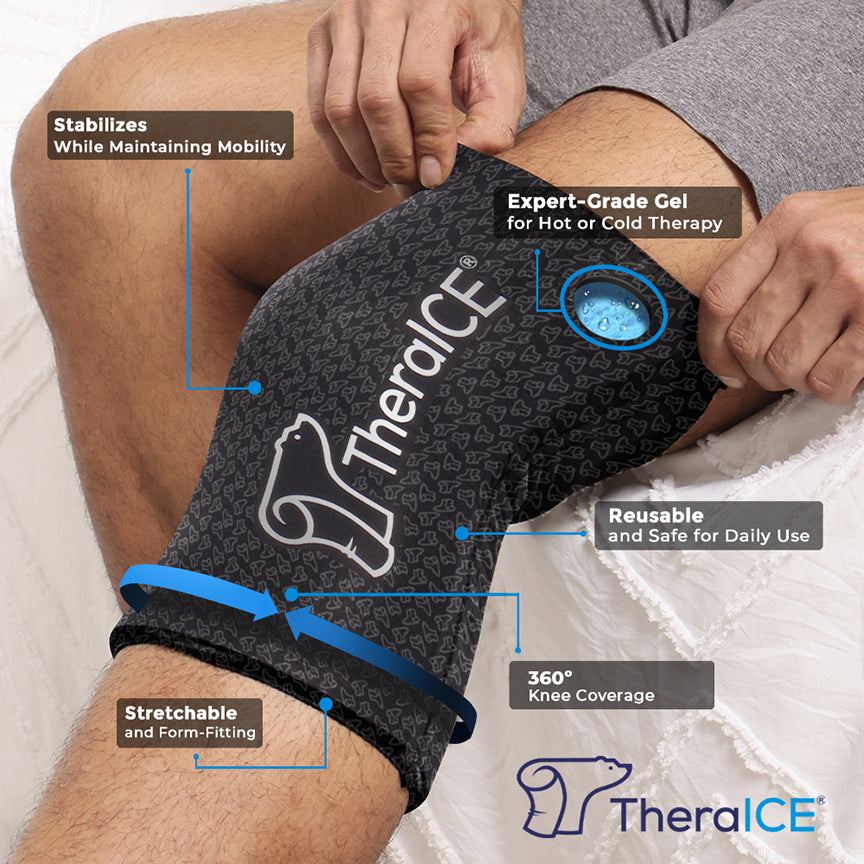 Stabilizes
While Maintaining Mobility

Expert-Grade Gel
for Hot or Cold Therapy

TheraICE®

Reusable
and Safe for Daily Use

360°
Knee Coverage

Stretchable
and Form-Fitting

TheraICE®