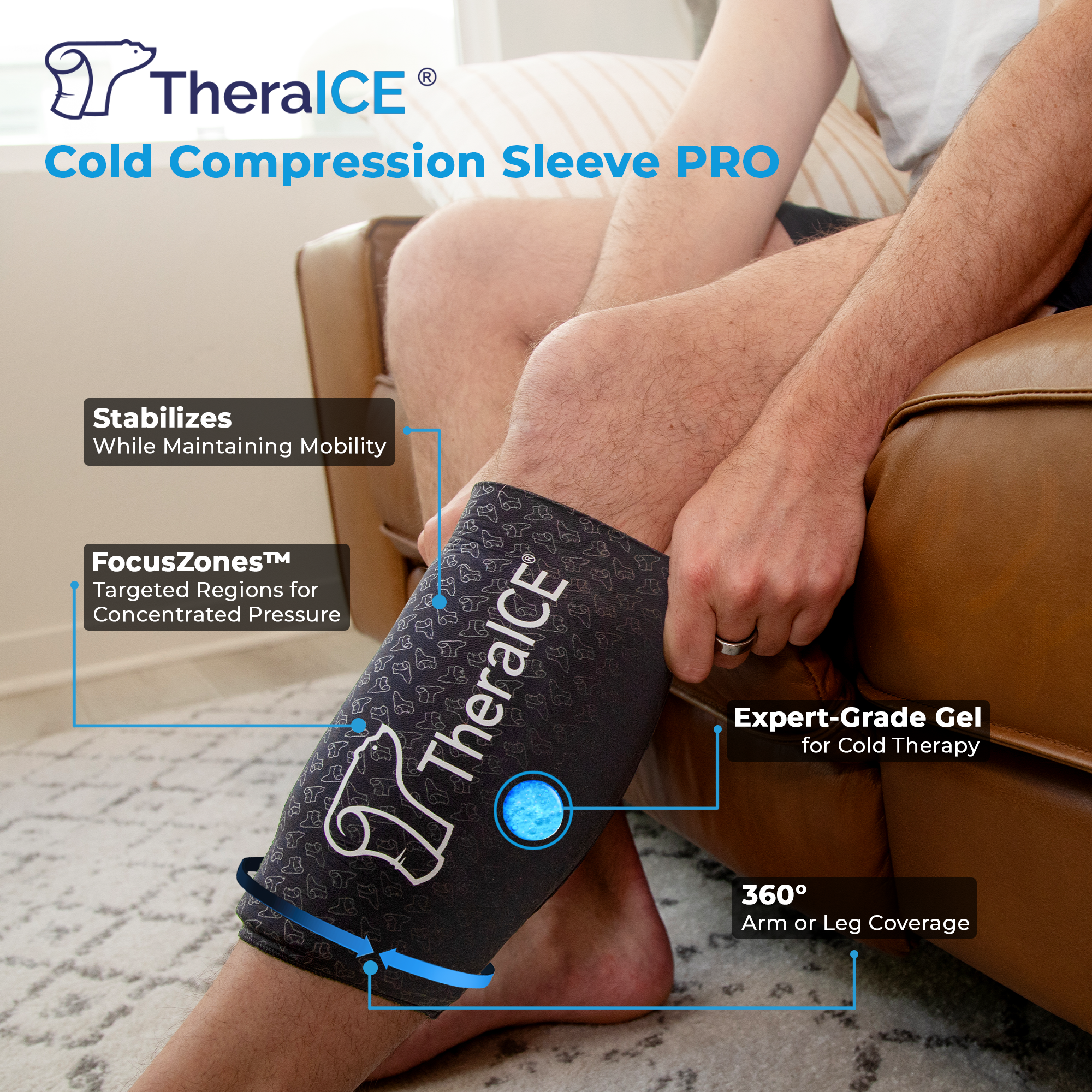 TheraICE®
Cold Compression Sleeve PRO

Stabilizes
While Maintaining Mobility

FocusZones™
Targeted Regions for Concentrated Pressure

TheraICE®

Expert-Grade Gel
for Cold Therapy

360°
Arm or Leg Coverage