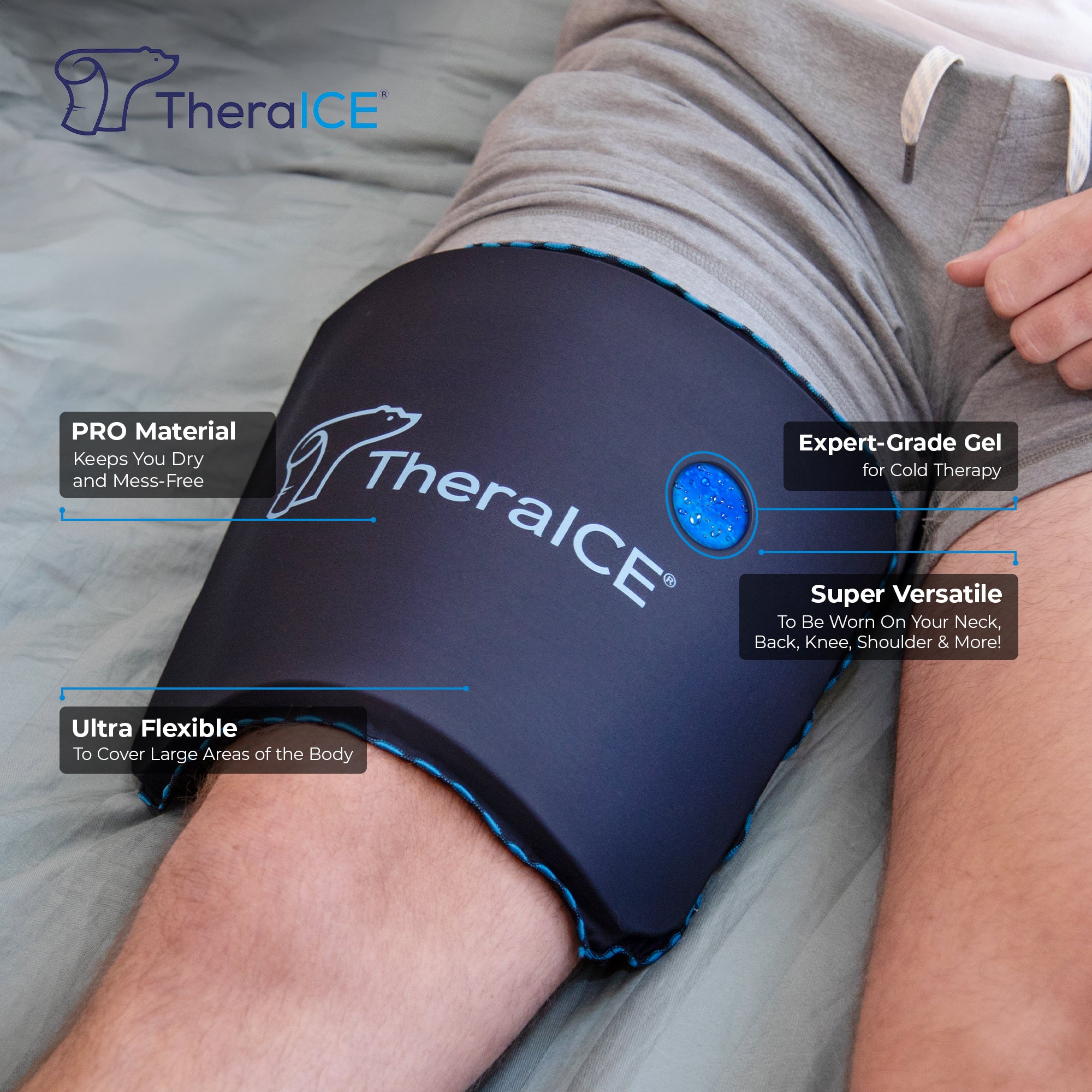 TheraICE®

PRO Material
Keeps You Dry and Mess-Free

TheraICE®

Expert-Grade Gel
for Cold Therapy

Super Versatile
To Be Worn On Your Neck, Back, Knee, Shoulder & More!

Ultra Flexible
To Cover Large Areas of the Body