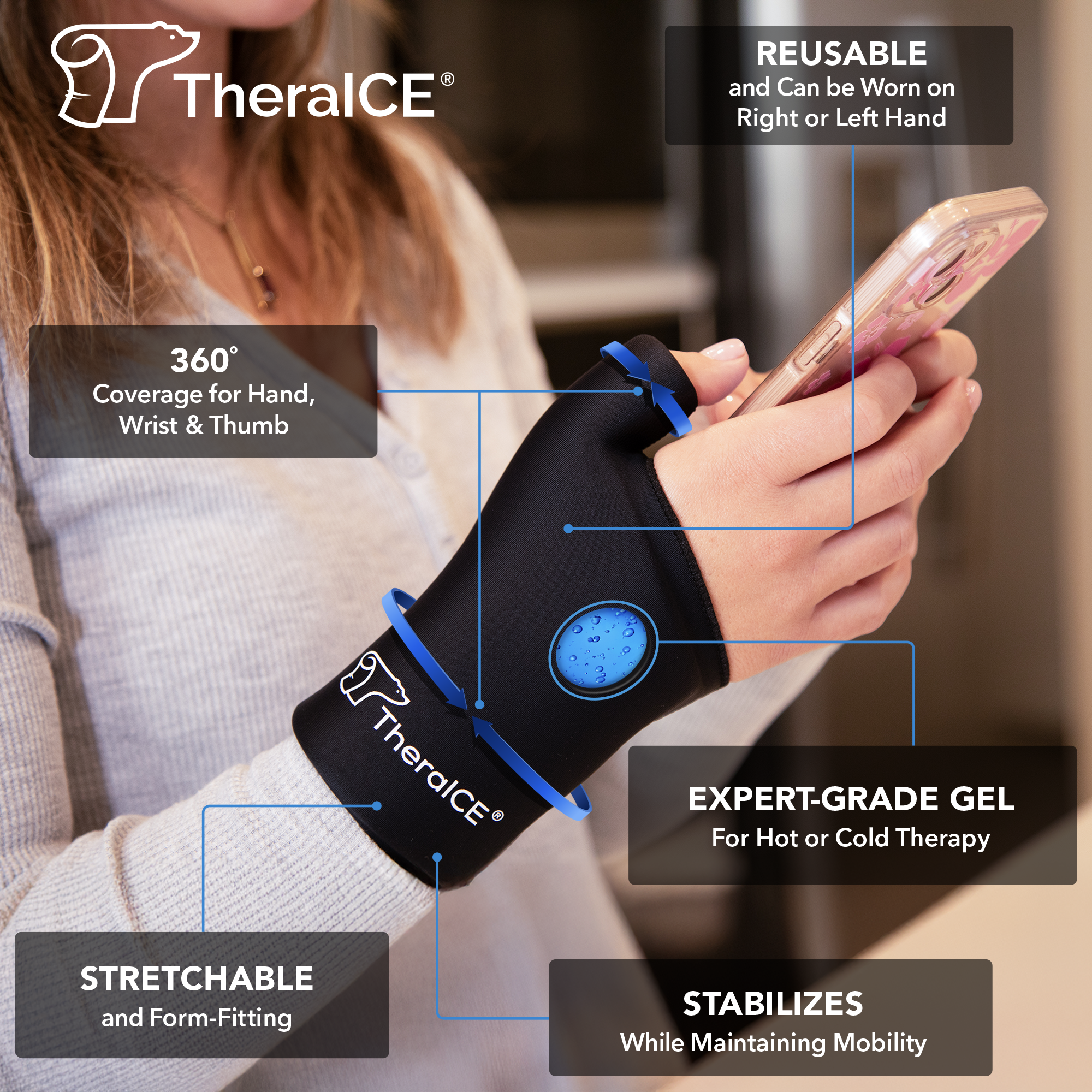 TheraICE®

REUSABLE
and Can be Worn on Right or Left Hand

360°
Coverage for Hand, Wrist & Thumb

TheraICE®

EXPERT-GRADE GEL
For Hot or Cold Therapy

STRETCHABLE
and Form-Fitting

STABILIZES
While Maintaining Mobility