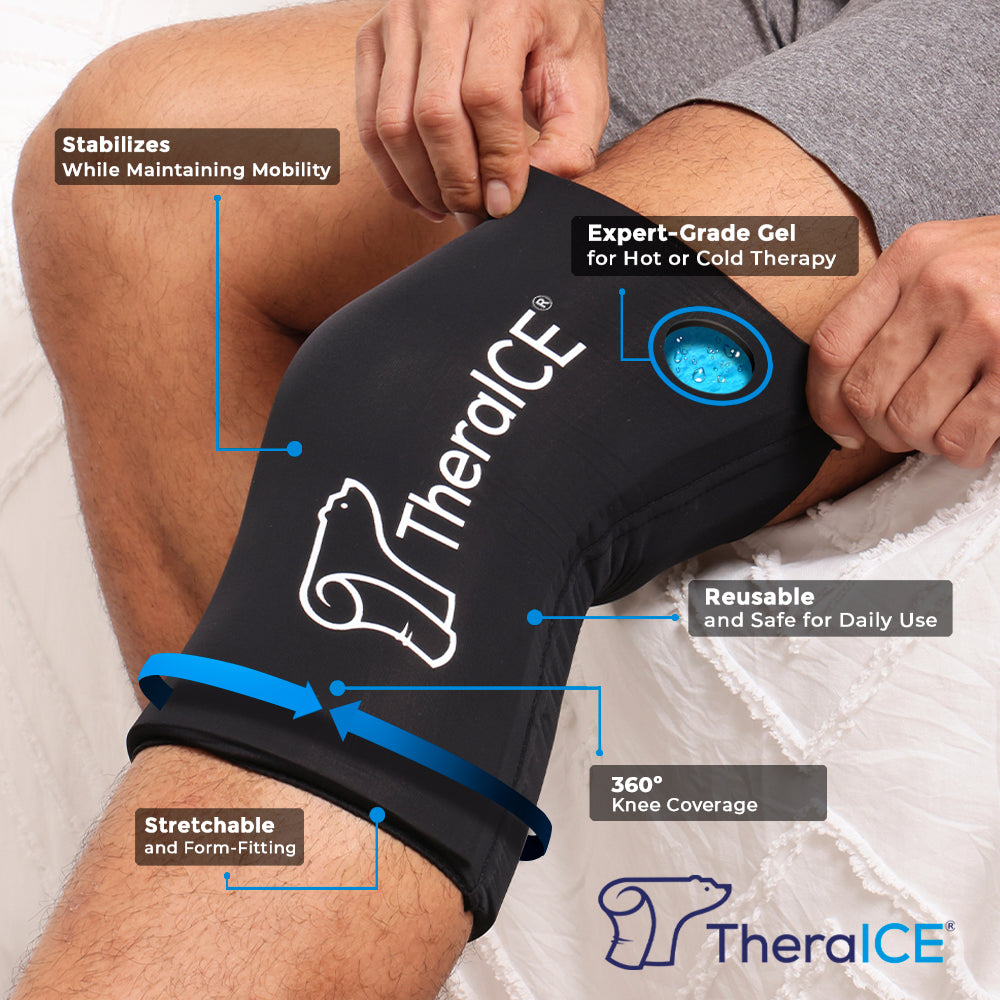 Stabilizes
While Maintaining Mobility

Expert-Grade Gel
for Hot or Cold Therapy

TheraICE®

Reusable
and Safe for Daily Use

360°
Knee Coverage

Stretchable
and Form-Fitting

TheraICE®