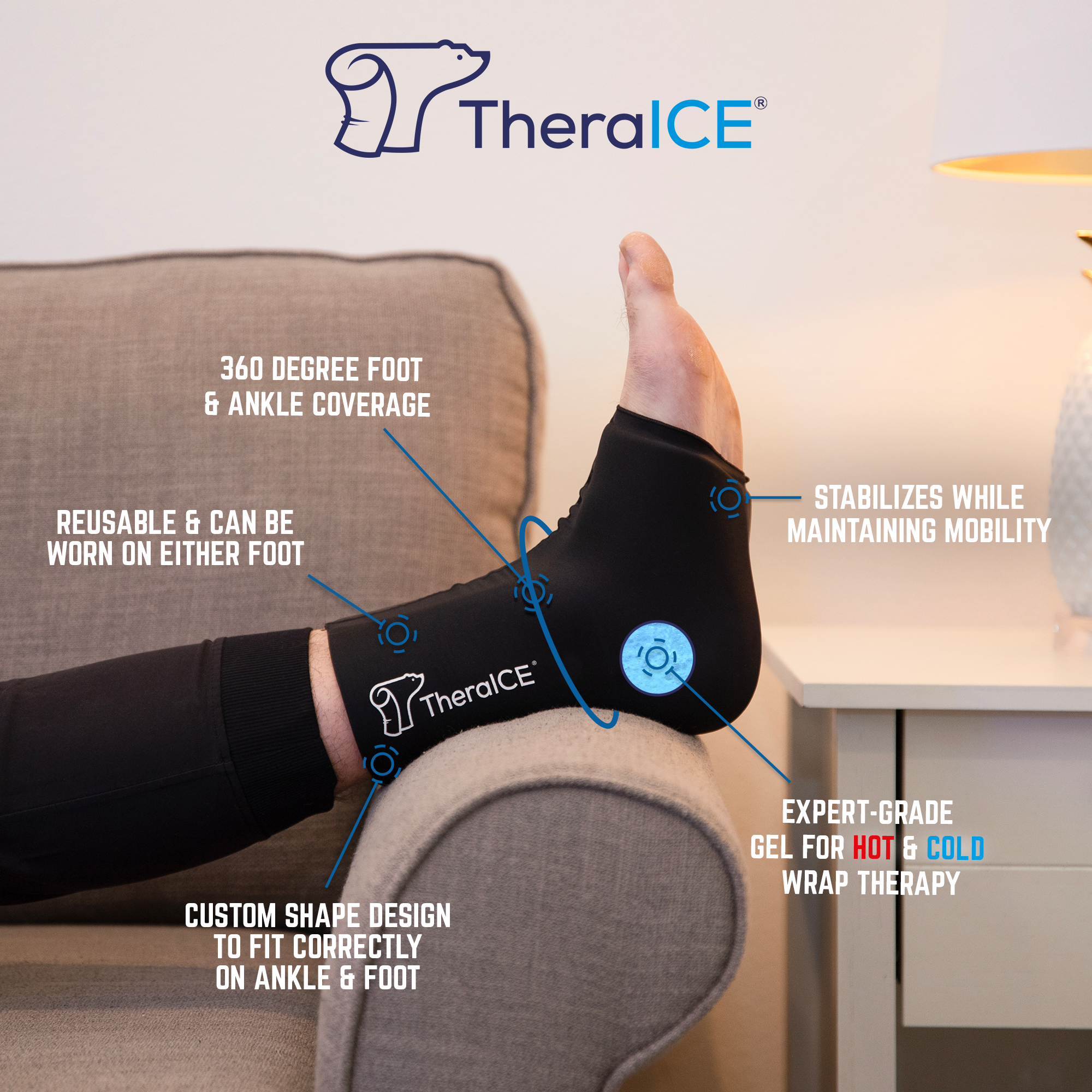 TheraICE®

360 DEGREE FOOT & ANKLE COVERAGE

REUSABLE & CAN BE WORN ON EITHER FOOT

STABILIZES WHILE MAINTAINING MOBILITY

TheraICE®

EXPERT-GRADE GEL FOR HOT & COLD WRAP THERAPY

CUSTOM SHAPE DESIGN TO FIT CORRECTLY ON ANKLE & FOOT